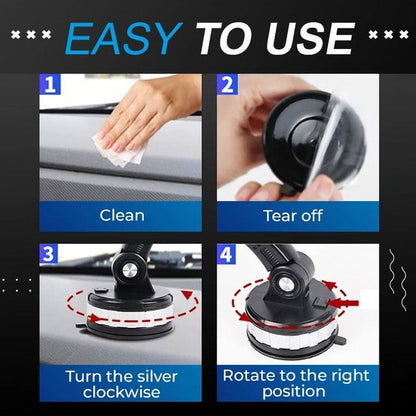 EASY TO USE

1
Clean

2
Tear off

3
Turn the silver clockwise

4
Rotate to the right position